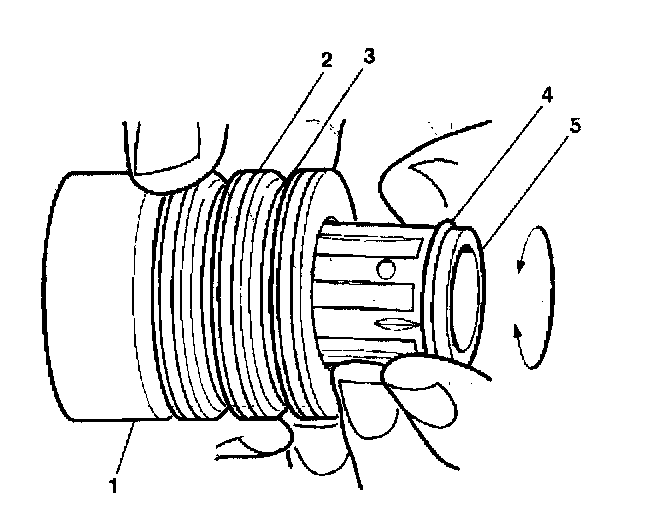 2
3
4
5
1