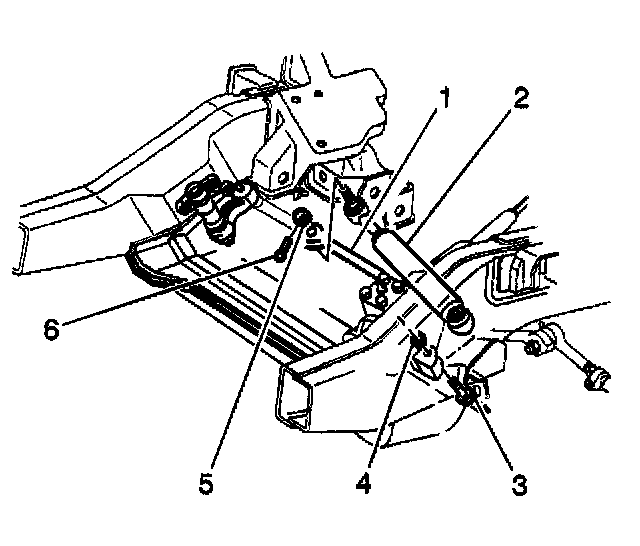 1
2
6
5
4
3