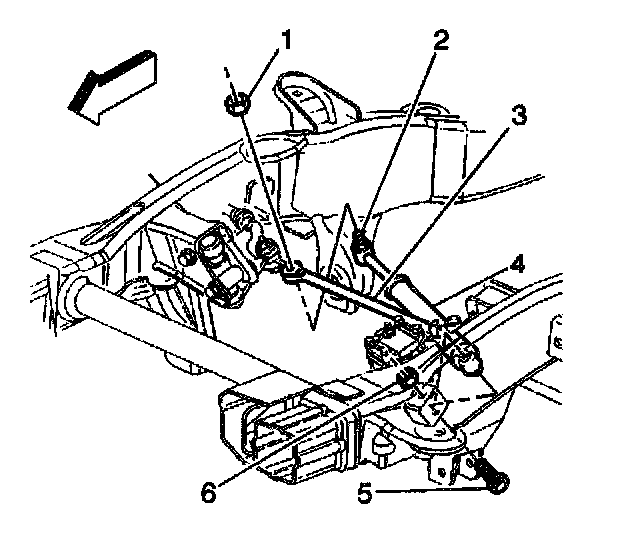 1
2
3
4
6
5