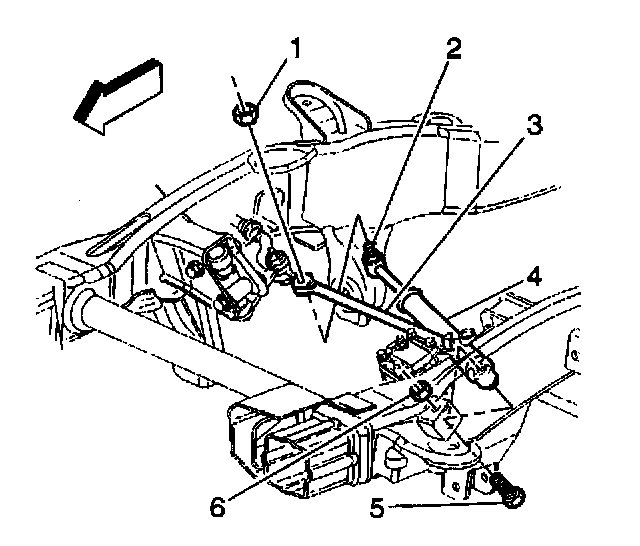 1
2
3
4
6
5