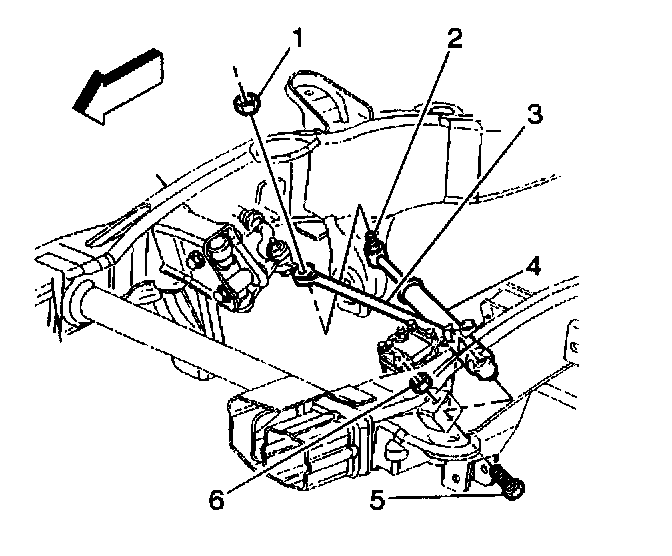 1
2
3
4
6
5