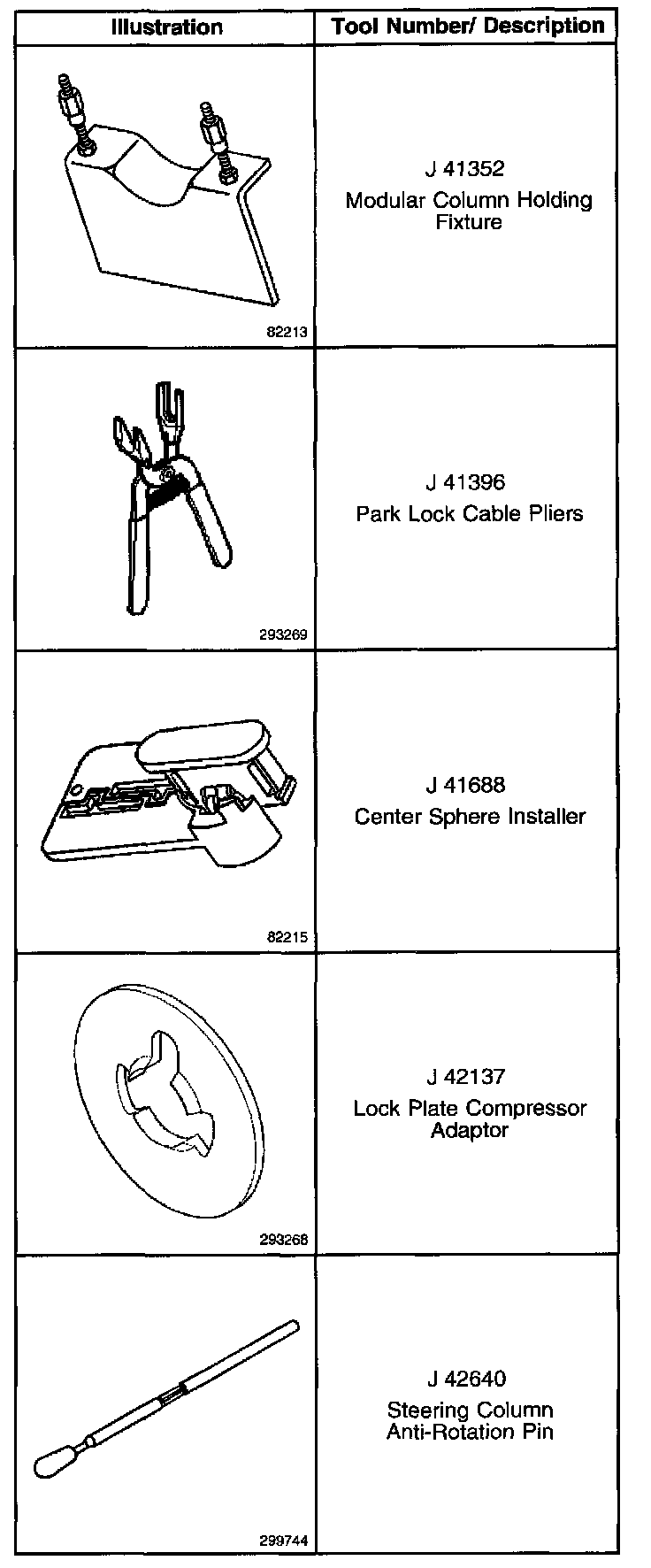 | Illustration | Tool Number/ Description |
|---|---|
| 82213 | J 41352 Modular Column Holding Fixture |
| 293269 | J 41396 Park Lock Cable Pliers |
| 82215 | J 41688 Center Sphere Installer |
| 293268 | J 42137 Lock Plate Compressor Adaptor |
| 299744 | J 42640 Steering Column Anti-Rotation Pin |