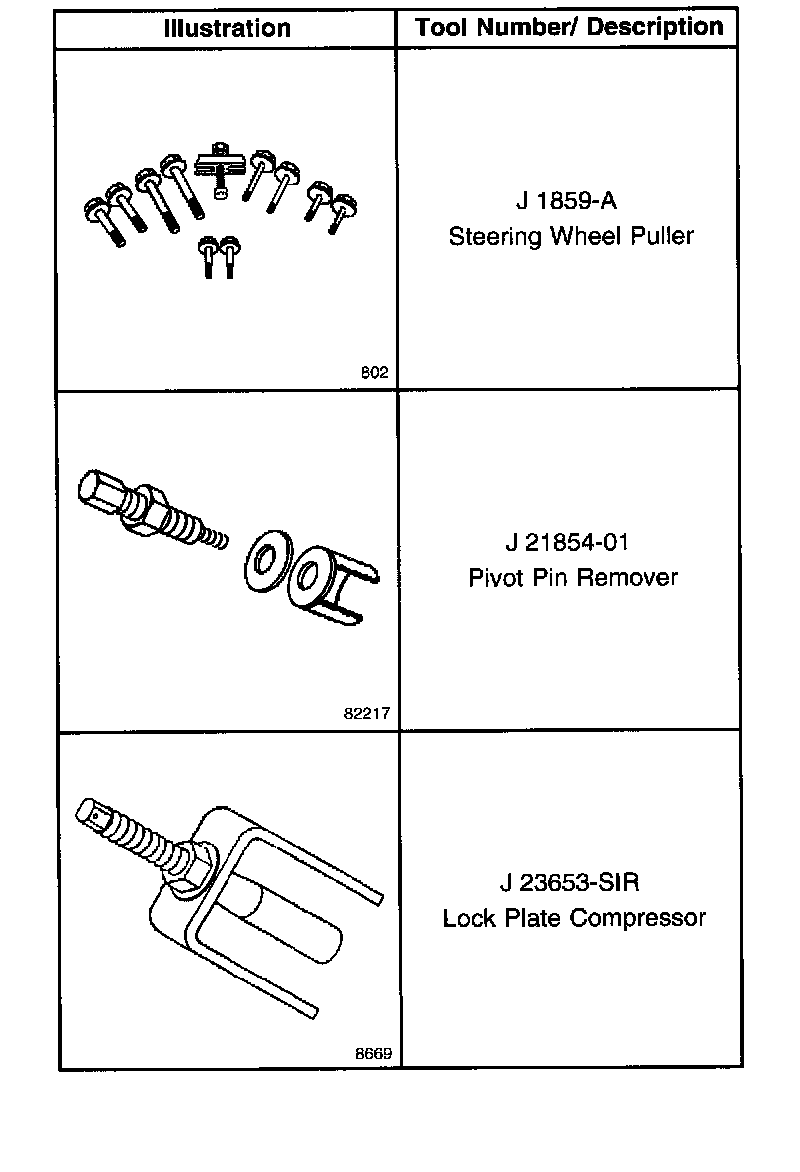 | Illustration | Tool Number/ Description |
|---|---|
| 802 | J 1859-A Steering Wheel Puller |
| 82217 | J 21854-01 Pivot Pin Remover |
| 8669 | J 23653-SIR Lock Plate Compressor |