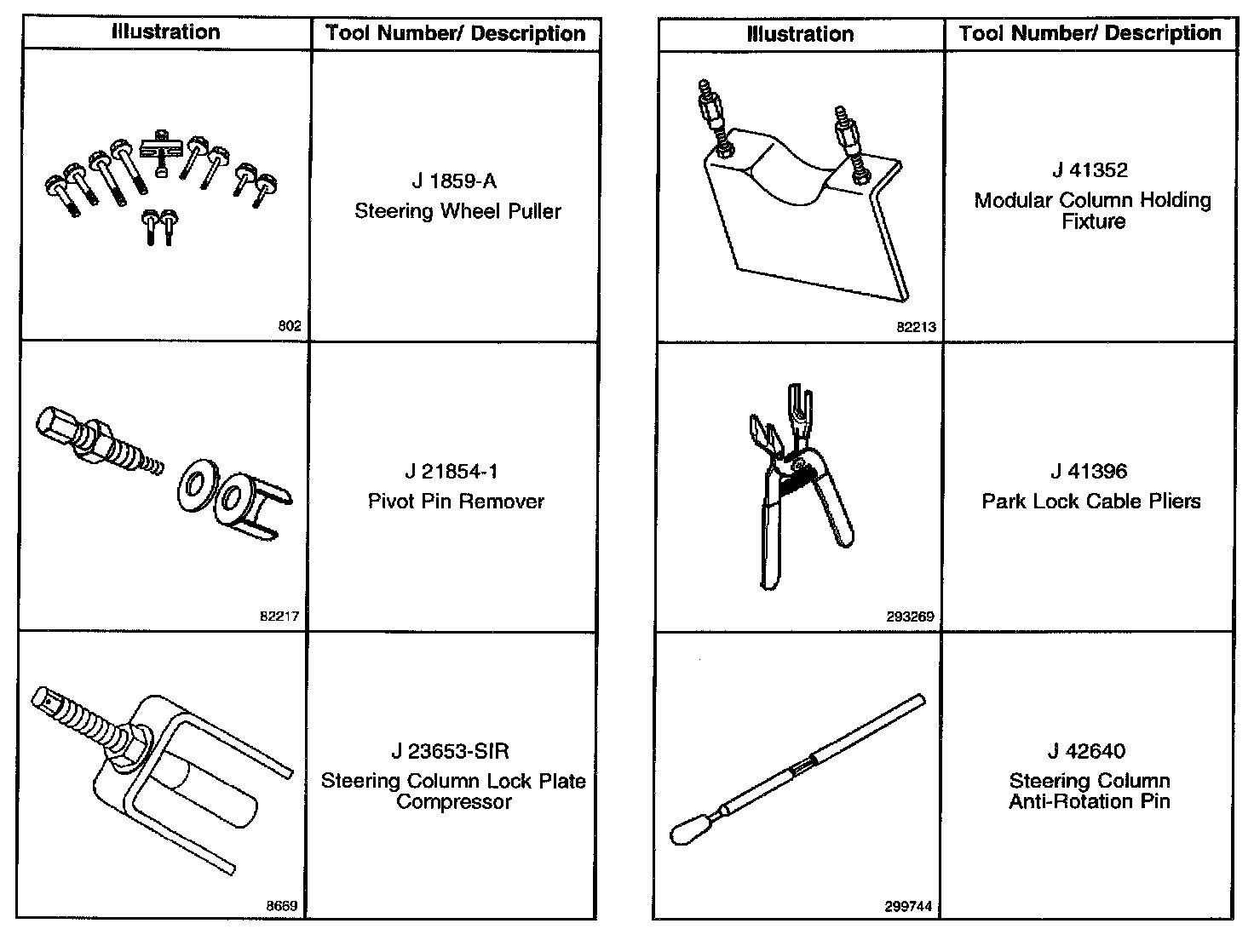 | Illustration | Tool Number/ Description |
|---|---|
| 802 | J 1859-A Steering Wheel Puller |
| 82217 | J 21854-1 Pivot Pin Remover |
| 8669 | J 23653-SIR Steering Column Lock Plate Compressor |

| Illustration | Tool Number/ Description |
|---|---|
| 82213 | J 41352 Modular Column Holding Fixture |
| 293269 | J 41396 Park Lock Cable Pliers |
| 299744 | J 42640 Steering Column Anti-Rotation Pin |