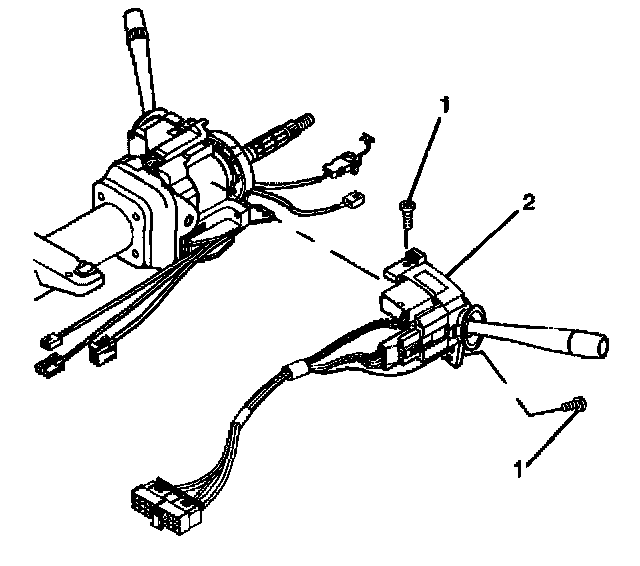 1
2
1