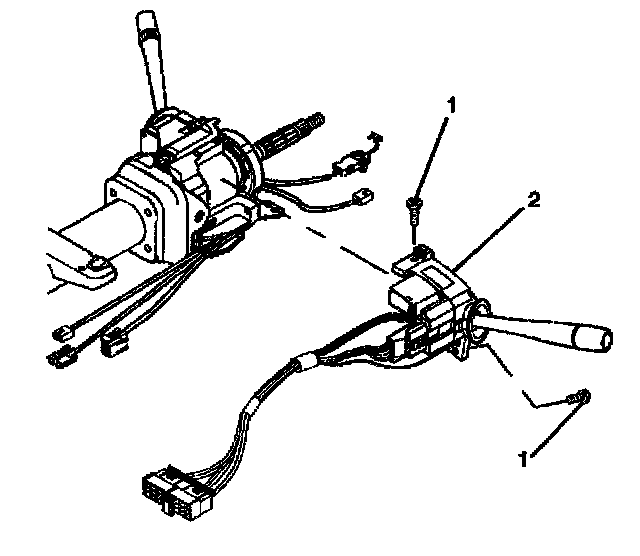 1
2
1