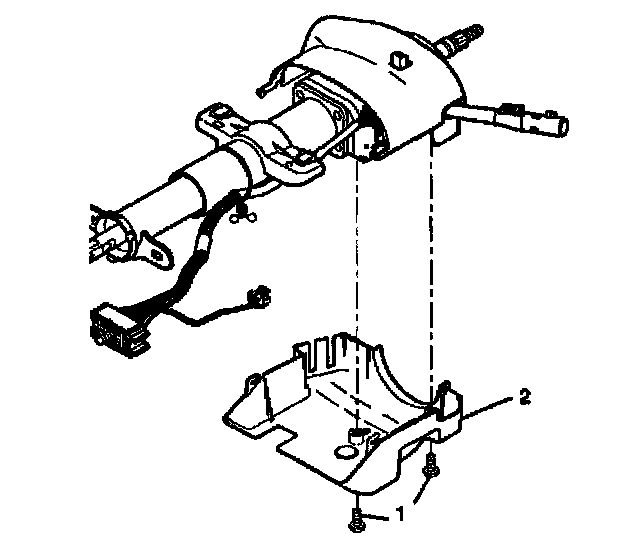 2

1