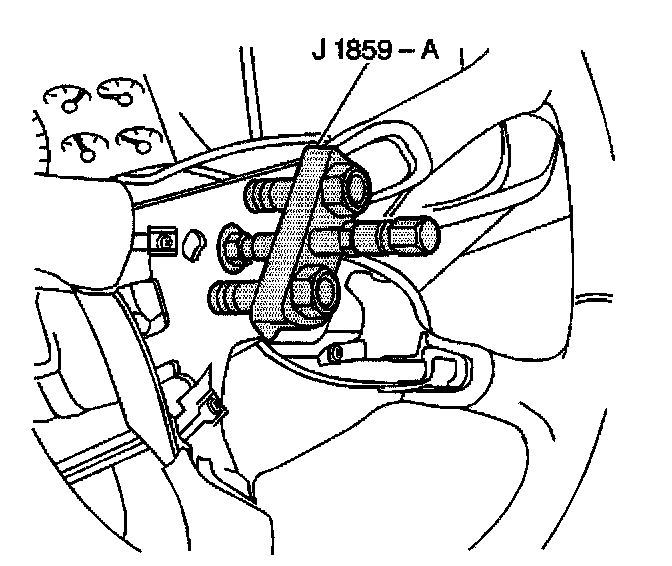 J 1859 – A