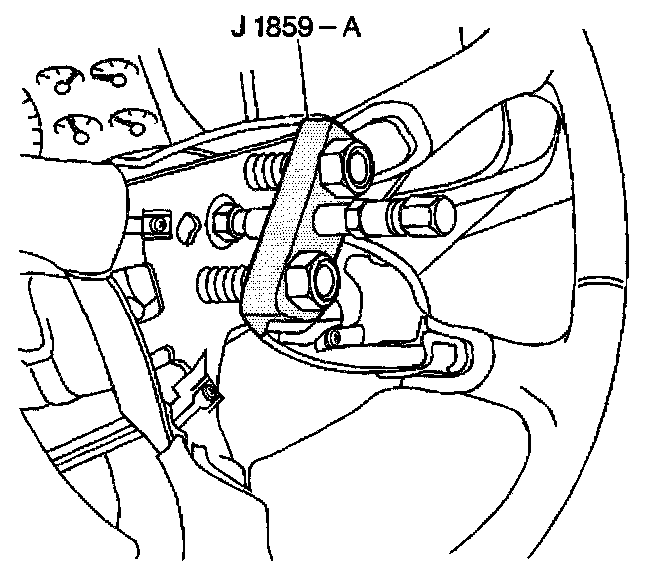 J 1859 – A