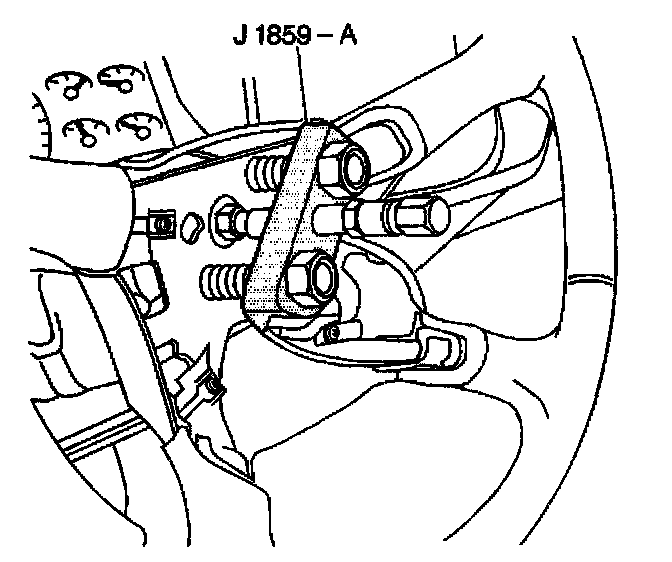 J 1859 – A