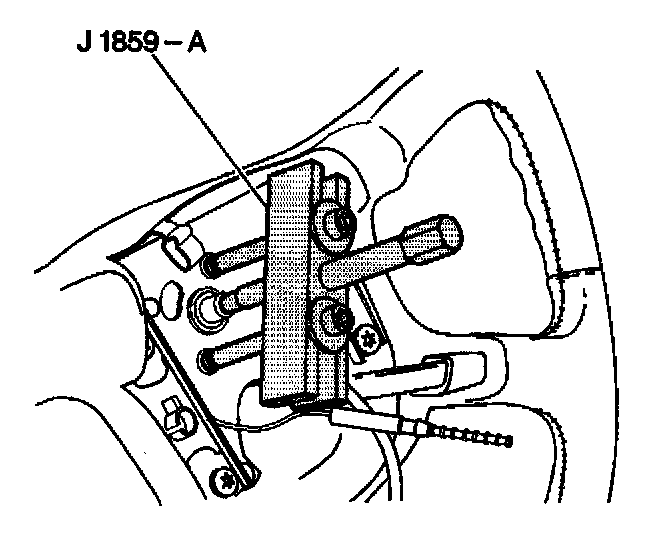 J 1859 – A