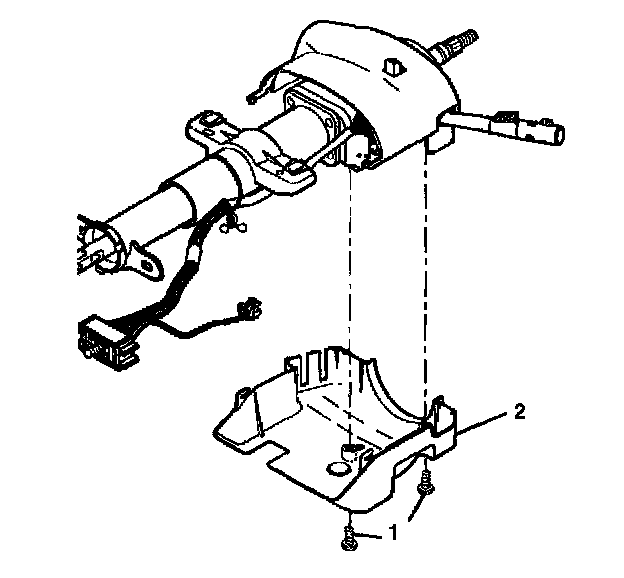 2

1