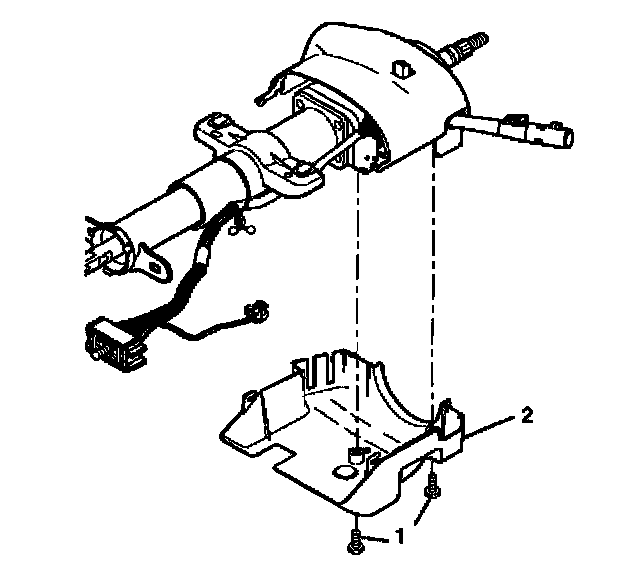 2

1