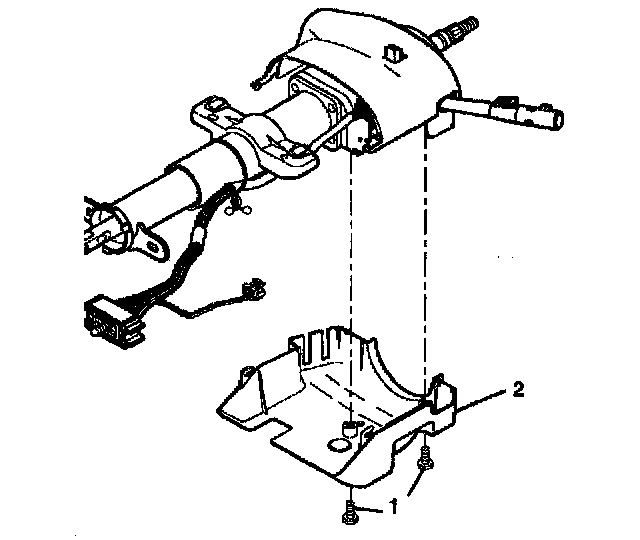 2
1