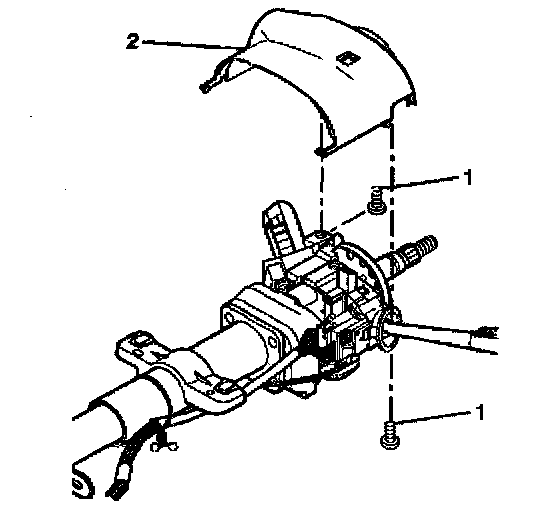 2
1
1