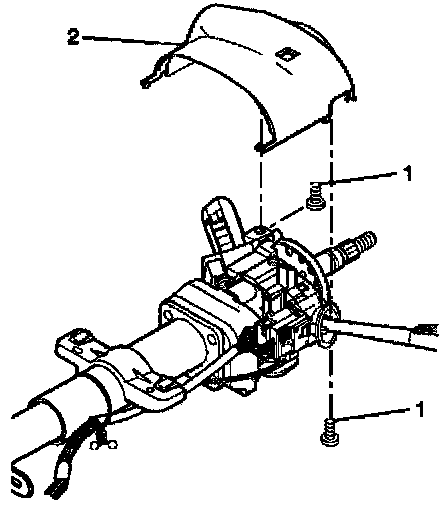 2
1
1