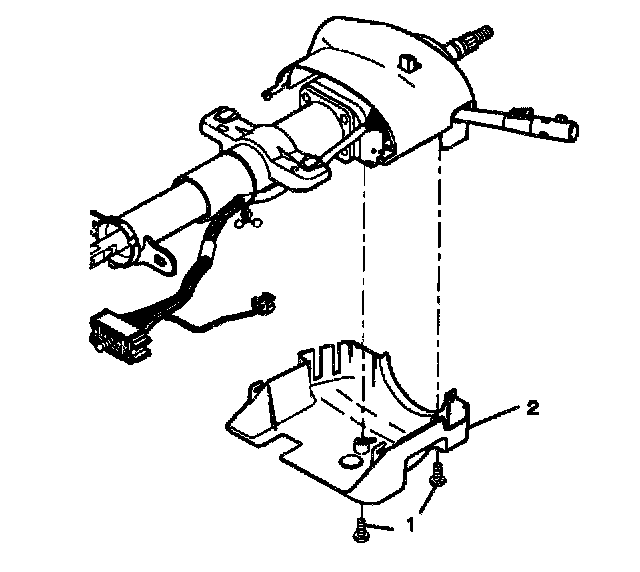 2

1