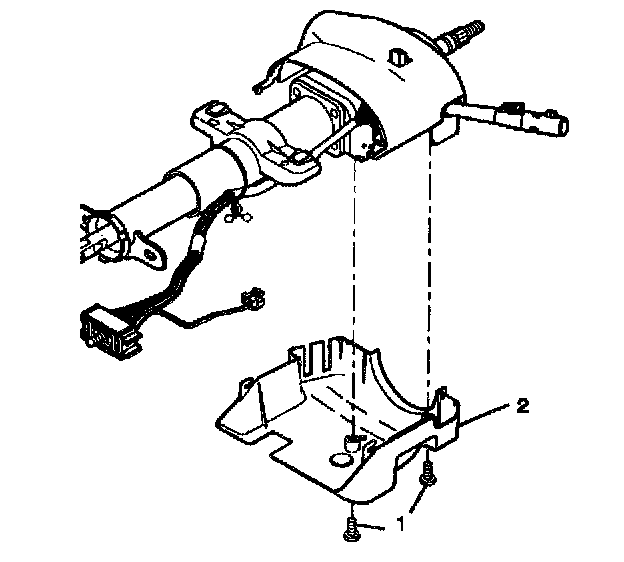 2

1