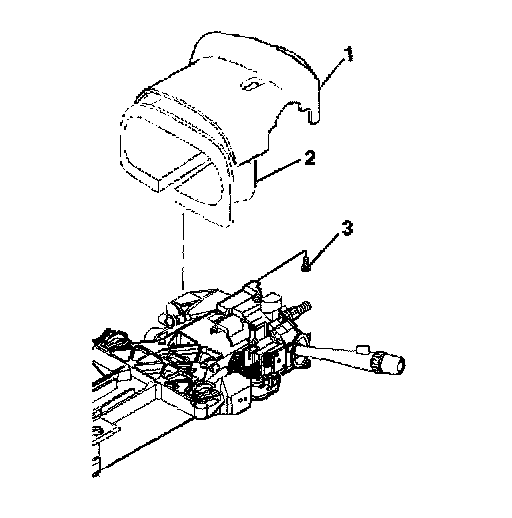 1
2
3