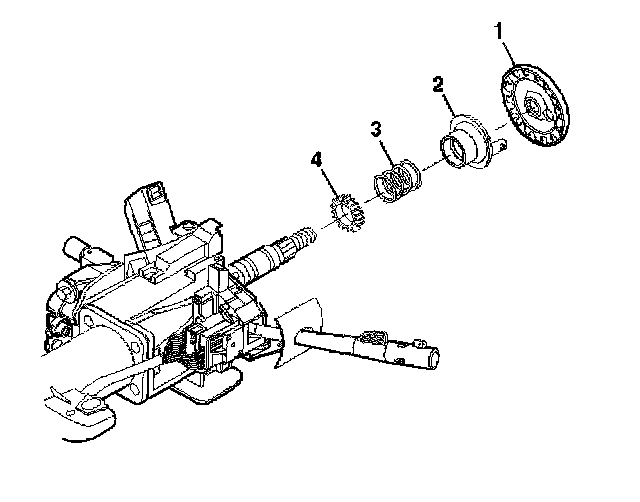 1
2
3
4