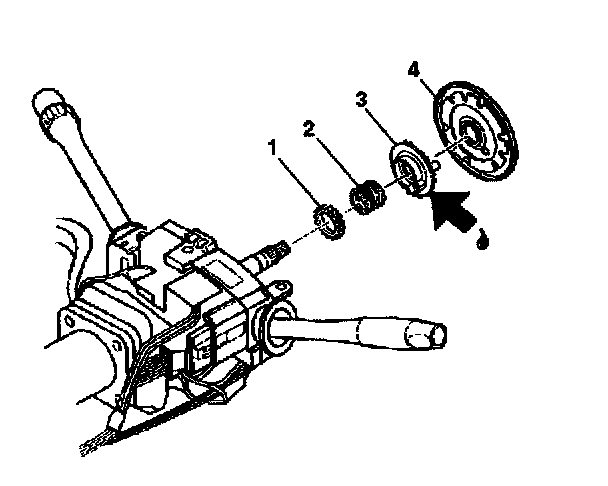 1
2
3
4