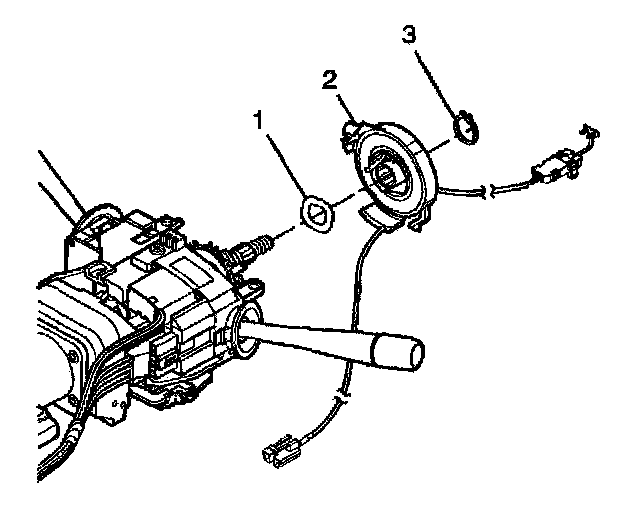 1
2
3