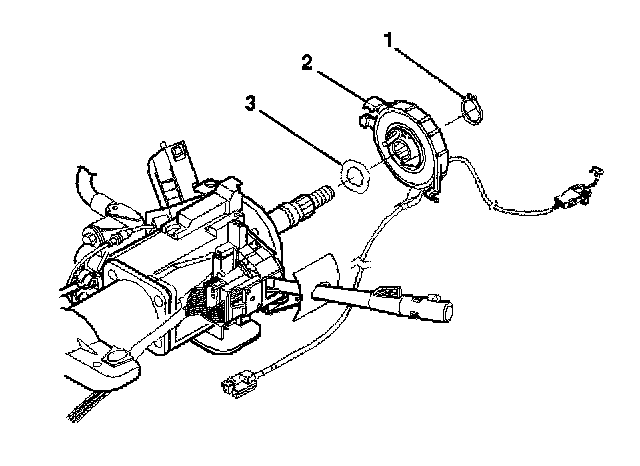 1
2
3