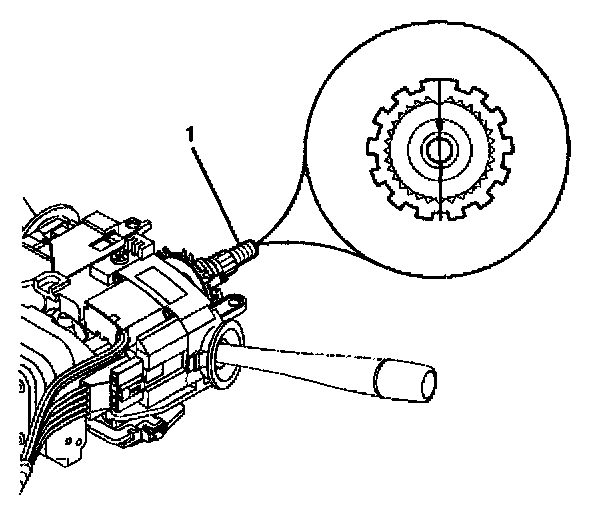 1