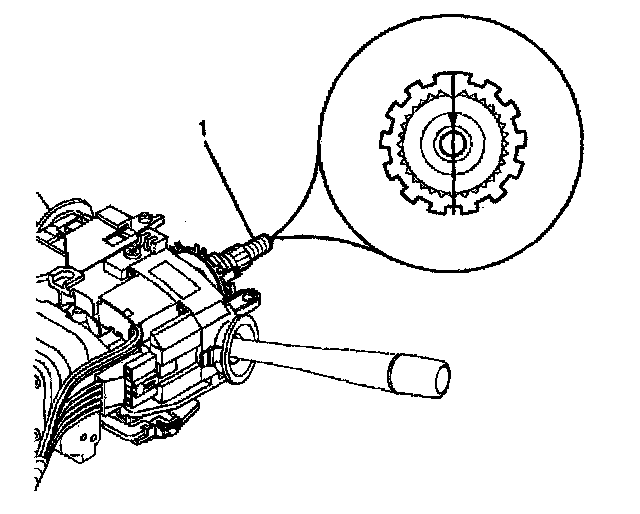 1