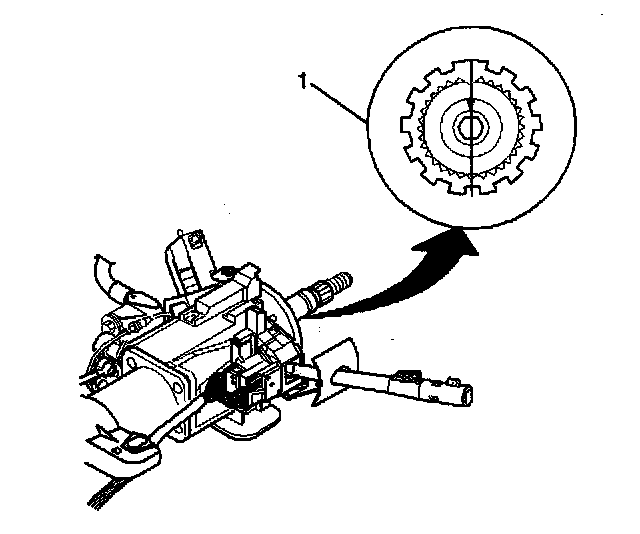 1