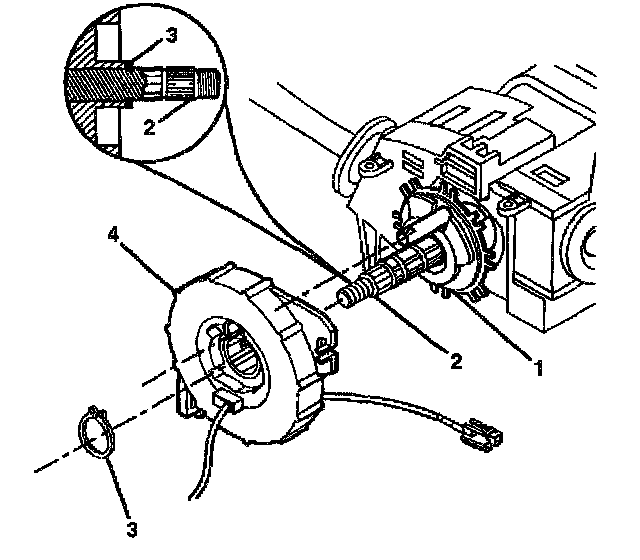 3
2
4
2
1
3