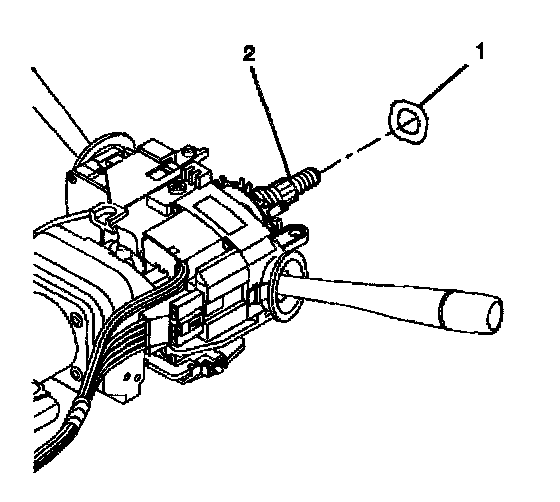 2
1