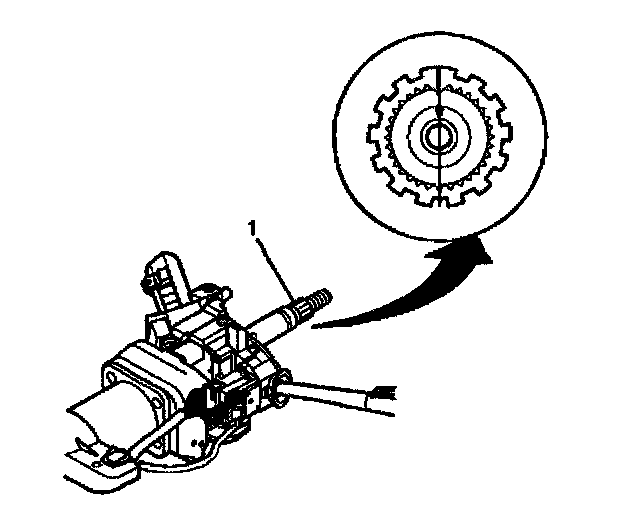 1