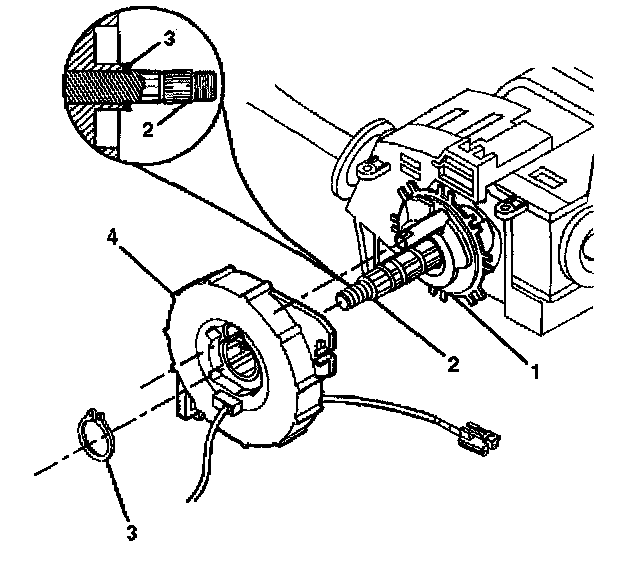 3
2
4
2
1
3