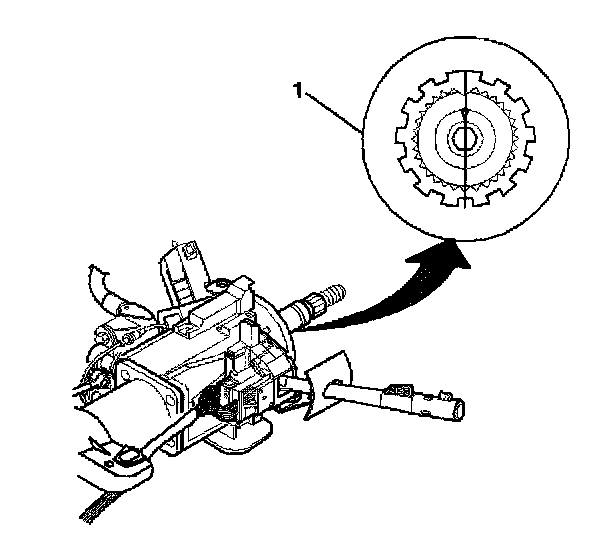 1