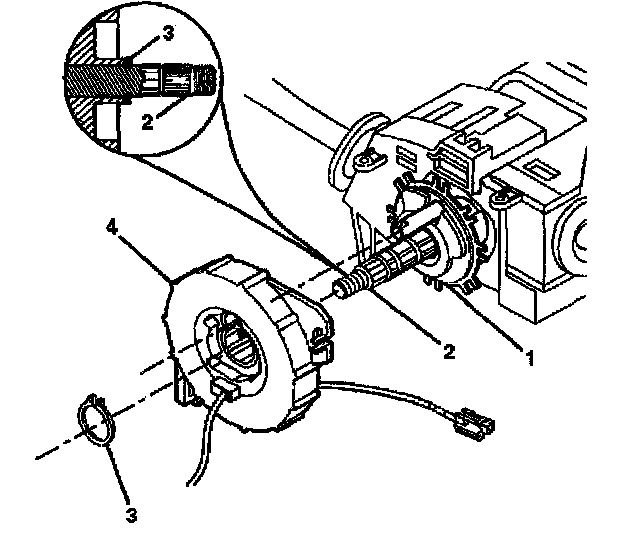 3
2
4
2
1
3