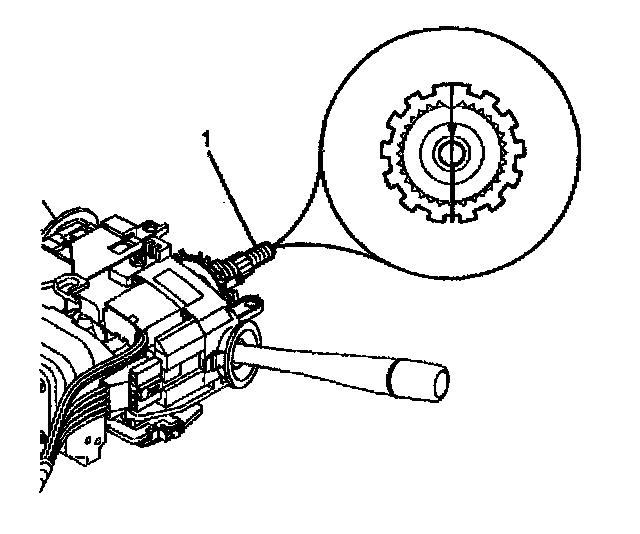 1