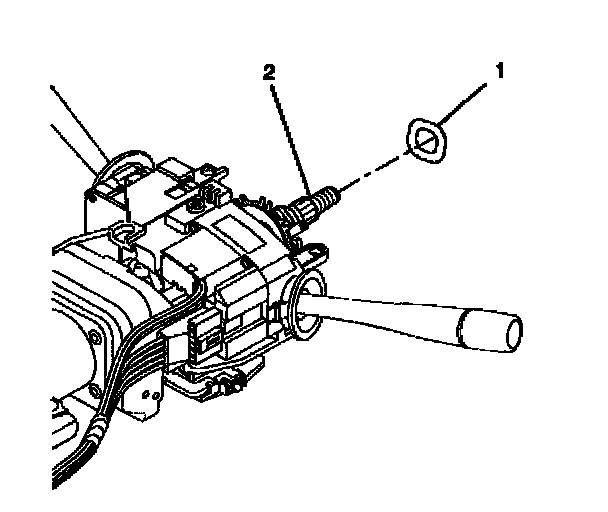 2
1