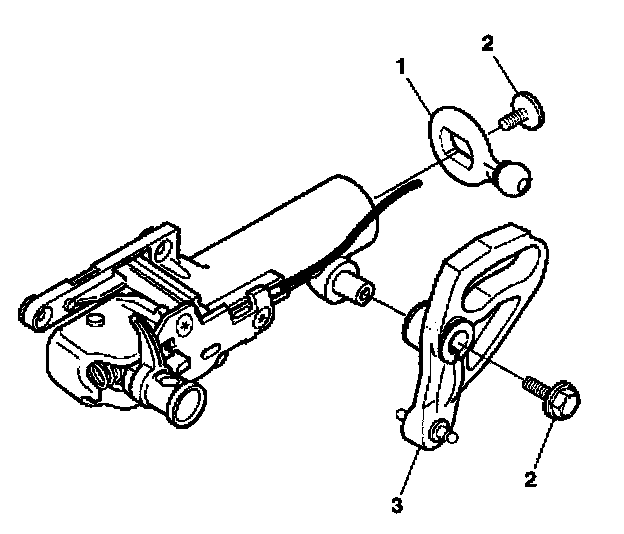 2
1
2
3