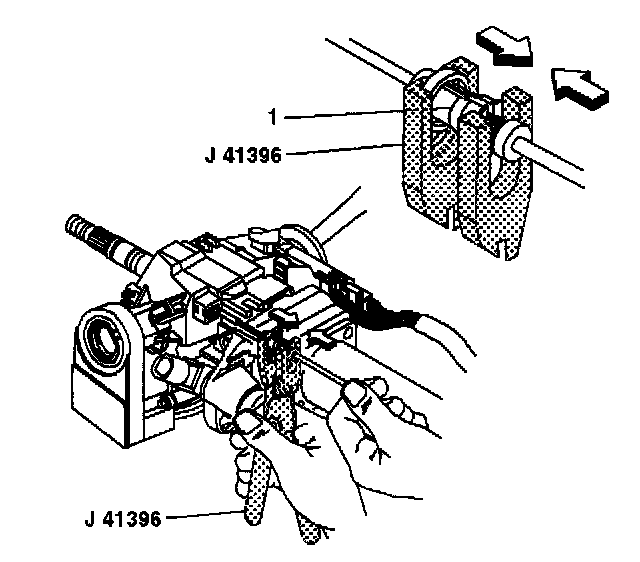 1
J 41396
J 41396