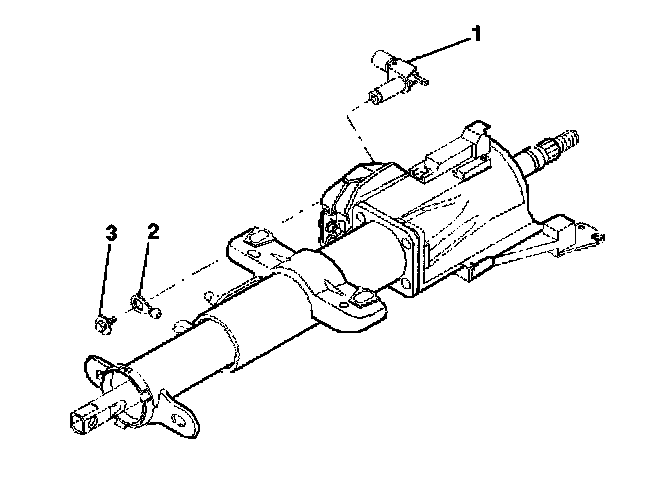 1
3
2