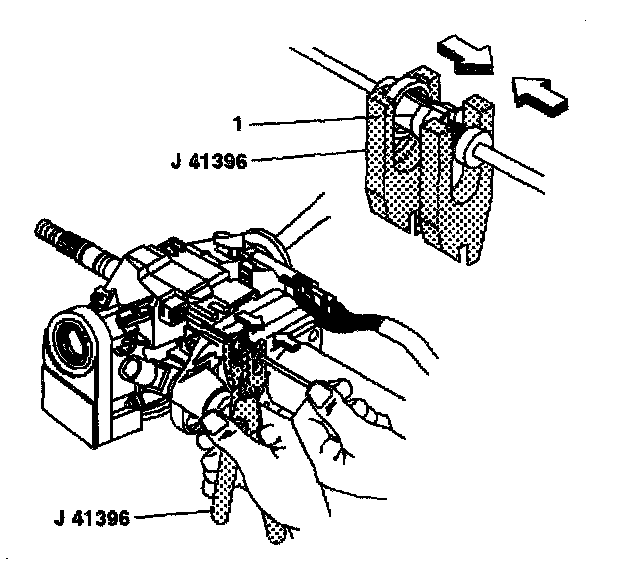 1
J 41396
J 41396