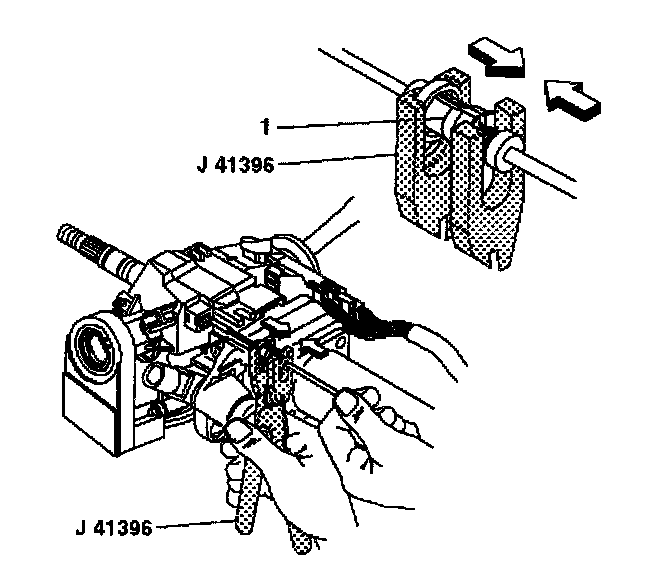 1
J 41396
J 41396