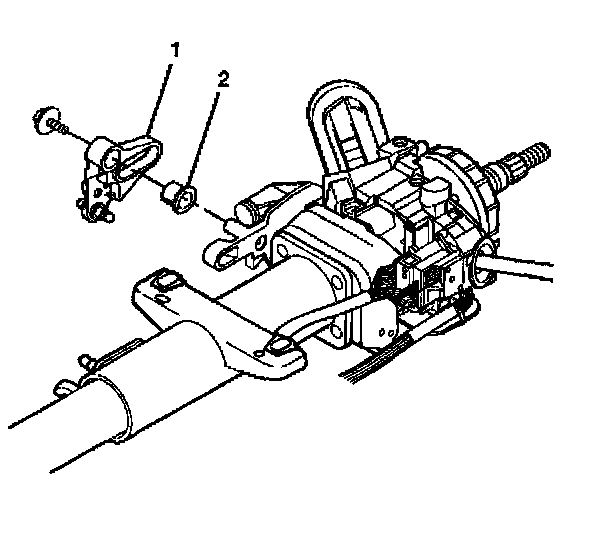 1
2