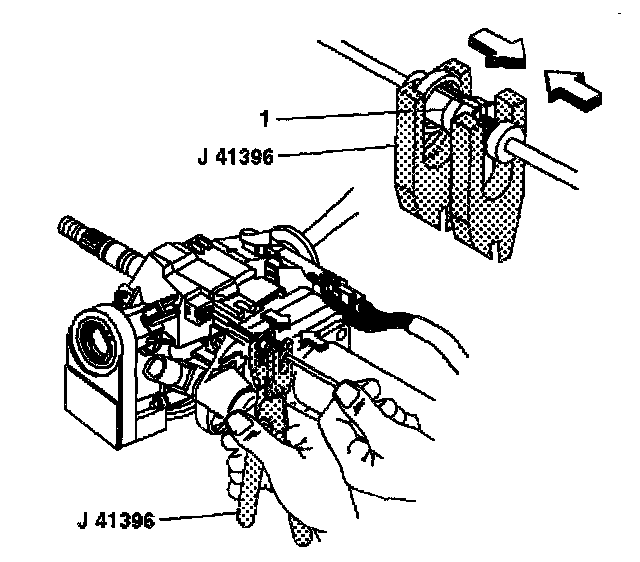 1
J 41396
J 41396