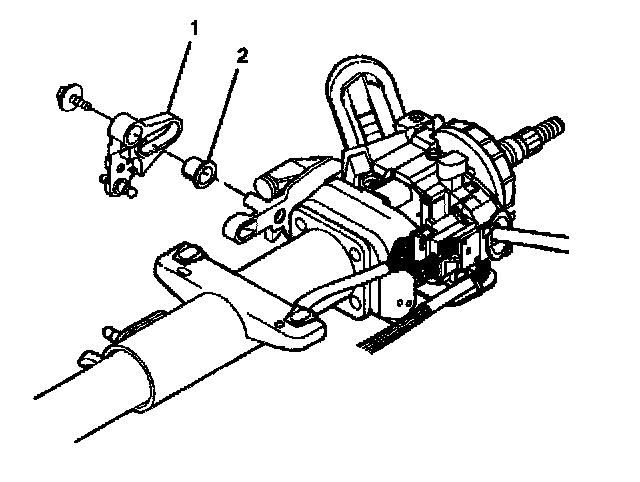 1
2