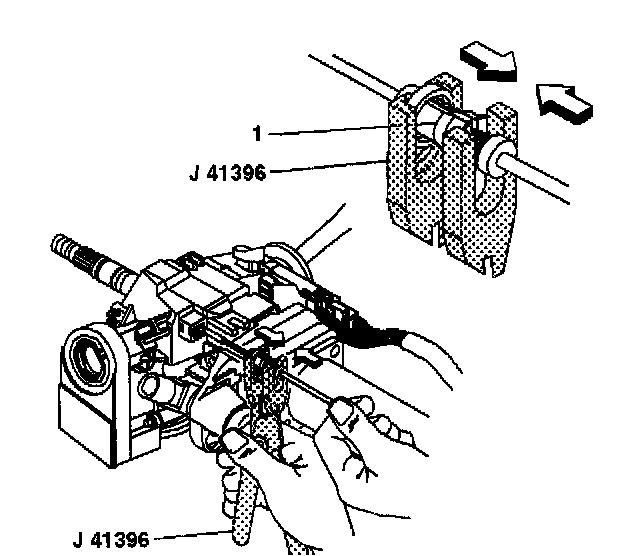 1
J 41396
J 41396