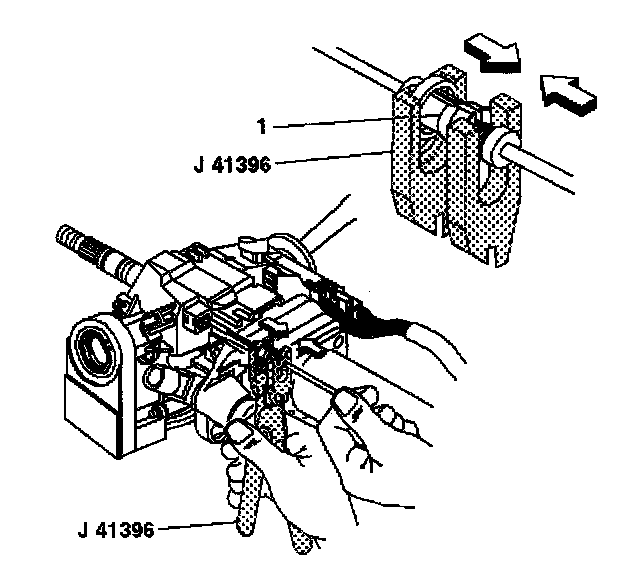 1
J 41396
J 41396