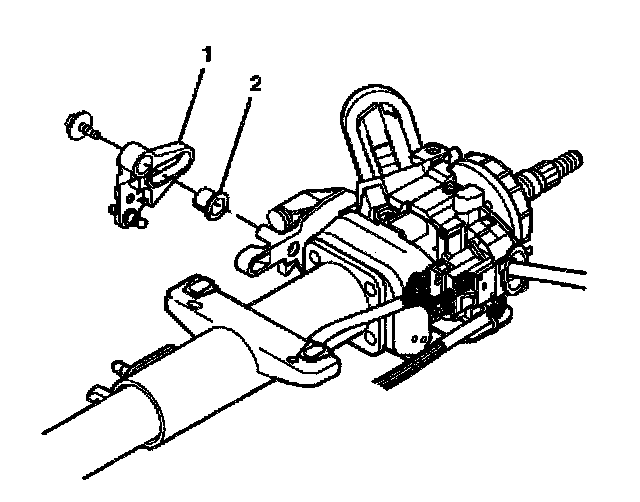 1
2