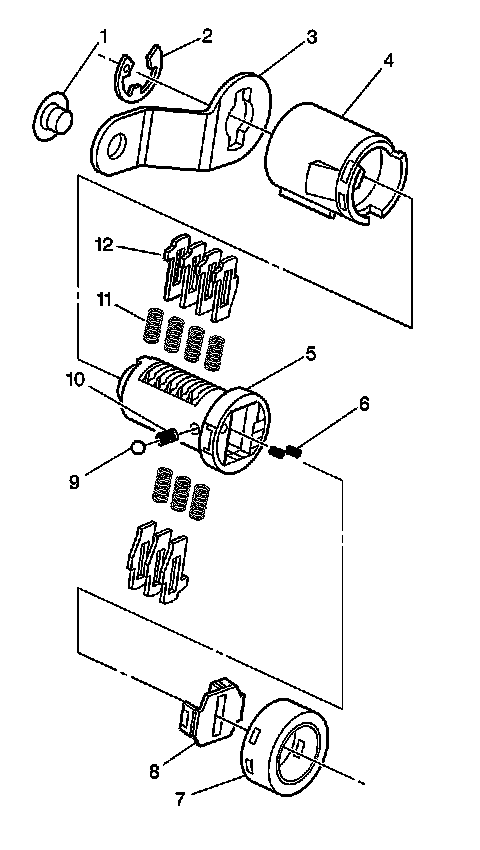 1
2
3
4
12
11
5
10
6
9
8
7